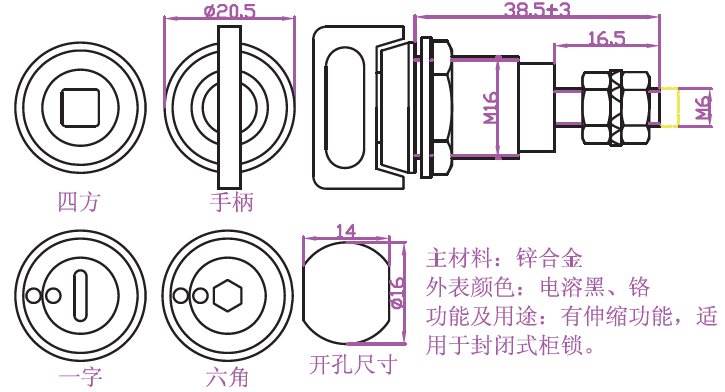 ø20.5

38.5±3

16.5

M16

M6

四方

手柄

14

ø16

一字

六角

开孔尺寸

主材料：锌合金
外表颜色：电溶黑、铬
功能及用途：有伸缩功能，适用于封闭式柜锁。